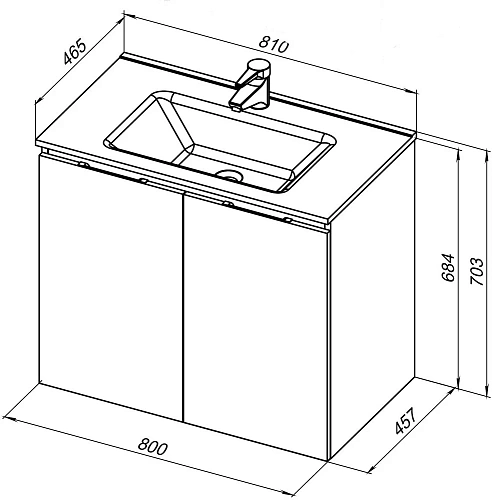 465
810
684
703
457
800