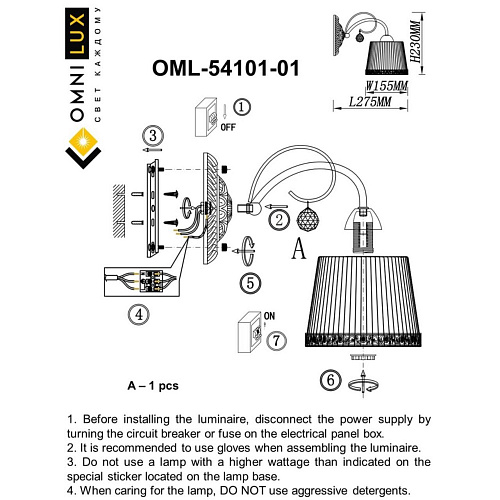 OMNILUX
СВЕТ КАЖДОМУ

OML-54101-01

H230MM
W155MM
L275MM

1
OFF
3
2
A
5
4
ON
7
6

A – 1 pcs

1. Before installing the luminaire, disconnect the power supply by turning the circuit breaker or fuse on the electrical panel box.
2. It is recommended to use gloves when assembling the luminaire.
3. Do not use a lamp with a higher wattage than indicated on the special sticker located on the lamp base.
4. When caring for the lamp, DO NOT use aggressive detergents.