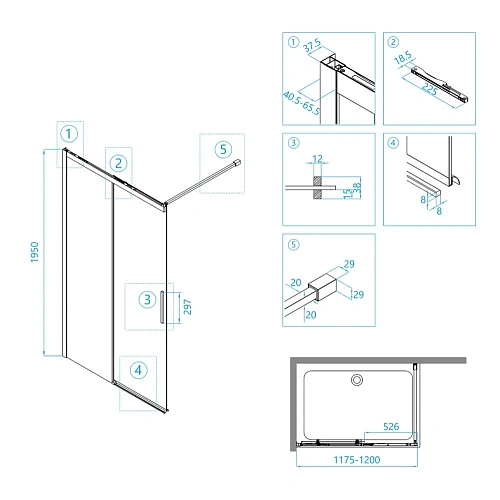 1
2
5
1950
3
297
4

1
37.5
40.5-65.5

2
18.5
225

3
12
15
38

4
8
8

5
29
20
29
20

526
1175-1200