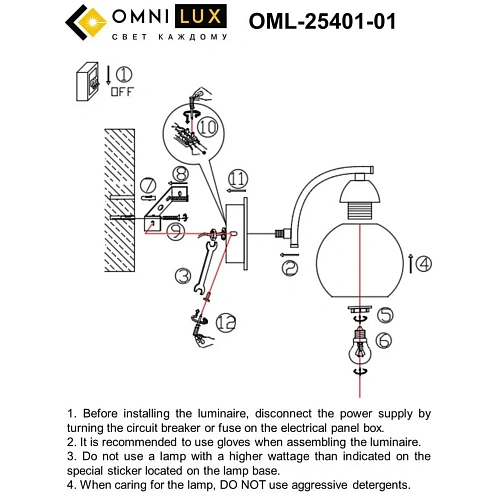 OMNI LUX
СВЕТ КАЖДОМУ
OML-25401-01

1
OFF
10
8
7
11
9
3
2
4
12
5
6

1. Before installing the luminaire, disconnect the power supply by turning the circuit breaker or fuse on the electrical panel box.
2. It is recommended to use gloves when assembling the luminaire.
3. Do not use a lamp with a higher wattage than indicated on the special sticker located on the lamp base.
4. When caring for the lamp, DO NOT use aggressive detergents.