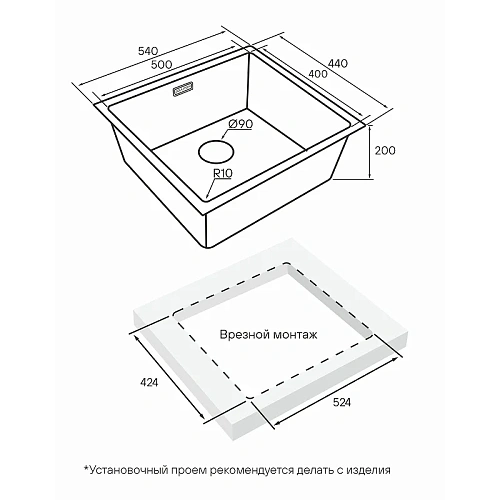 540
500
440
400
Ø90
200
R10

Врезной монтаж
424
524

*Установочный проем рекомендуется делать с изделия