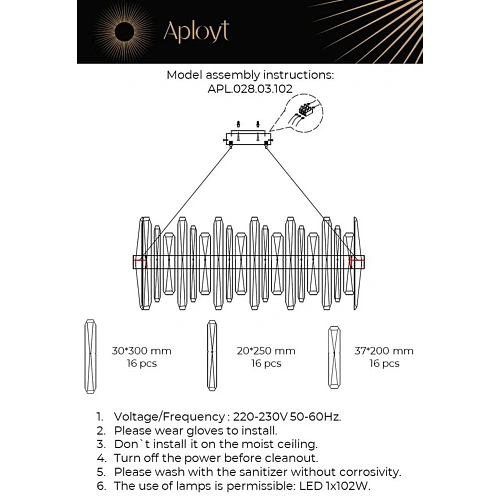 Aployt

Model assembly instructions:
APL.028.03.102

30*300 mm
16 pcs

20*250 mm
16 pcs

37*200 mm
16 pcs

1. Voltage/Frequency : 220-230V 50-60Hz.
2. Please wear gloves to install.
3. Don`t install it on the moist ceiling.
4. Turn off the power before cleanout.
5. Please wash with the sanitizer without corrosivity.
6. The use of lamps is permissible: LED 1x102W.