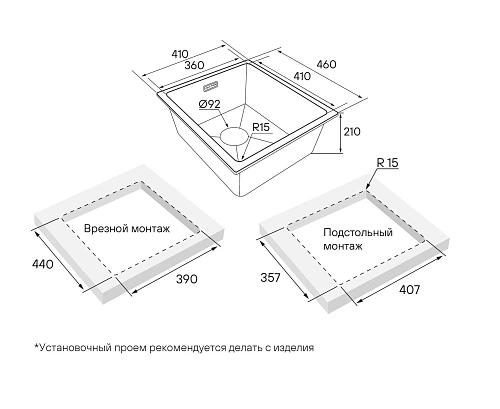 410
360
460
410
Ø92
R15
210
R 15
Врезной монтаж
440
390
Подстольный монтаж
357
407
*Установочный проем рекомендуется делать с изделия