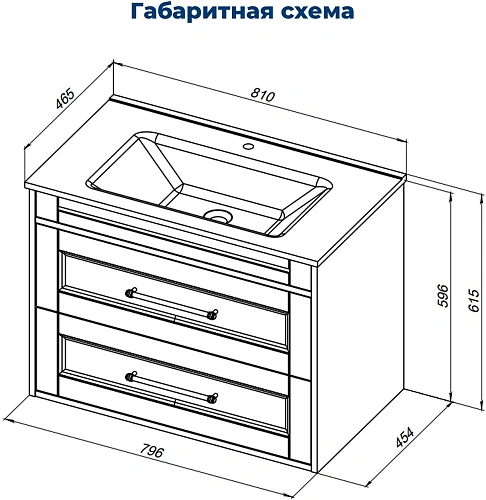 Габаритная схема

465

810

596

615

796

454