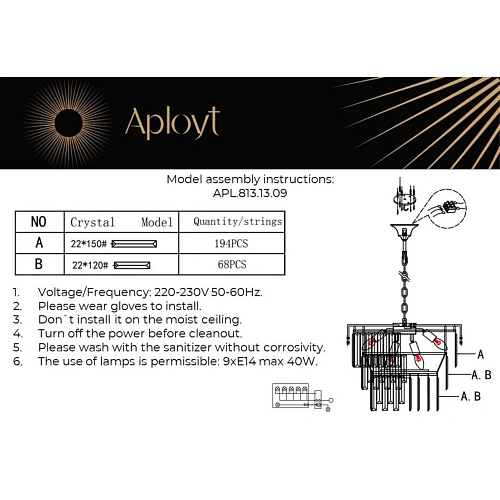 Aployt

Model assembly instructions:
APL.813.13.09

| NO | Crystal Model | Quantity/strings |
|---|---|---|
| A | 22*150# | 194PCS |
| B | 22*120# | 68PCS |

1. Voltage/Frequency: 220-230V 50-60Hz.
2. Please wear gloves to install.
3. Don`t install it on the moist ceiling.
4. Turn off the power before cleanout.
5. Please wash with the sanitizer without corrosivity.
6. The use of lamps is permissible: 9xE14 max 40W.

A
A. B
A. B