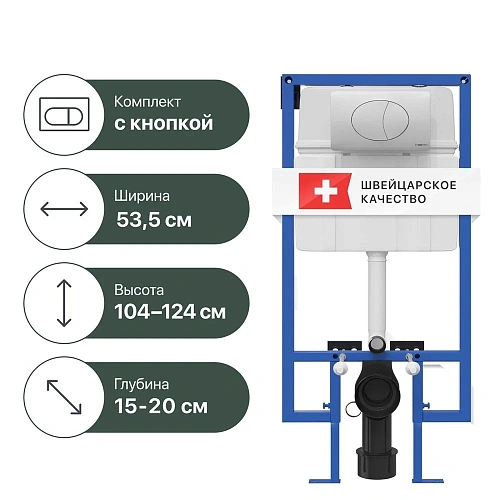 Комплект
с кнопкой

Ширина
53,5 см

Высота
104–124 см

Глубина
15-20 см

ШВЕЙЦАРСКОЕ
КАЧЕСТВО