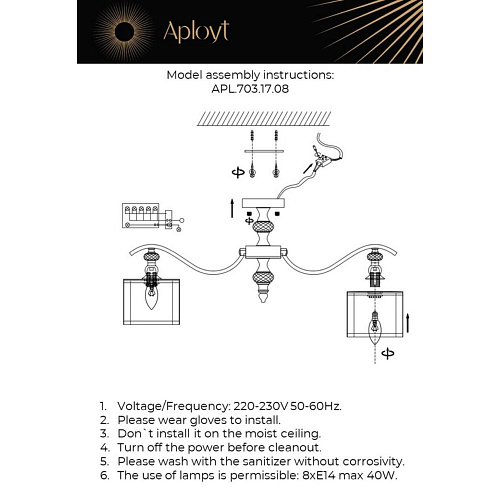 Aployt

Model assembly instructions:
APL.703.17.08

1. Voltage/Frequency: 220-230V 50-60Hz.
2. Please wear gloves to install.
3. Don`t install it on the moist ceiling.
4. Turn off the power before cleanout.
5. Please wash with the sanitizer without corrosivity.
6. The use of lamps is permissible: 8xE14 max 40W.