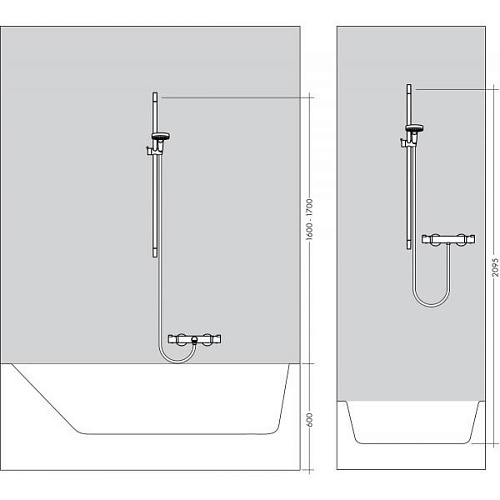 1600 - 1700

600

2095