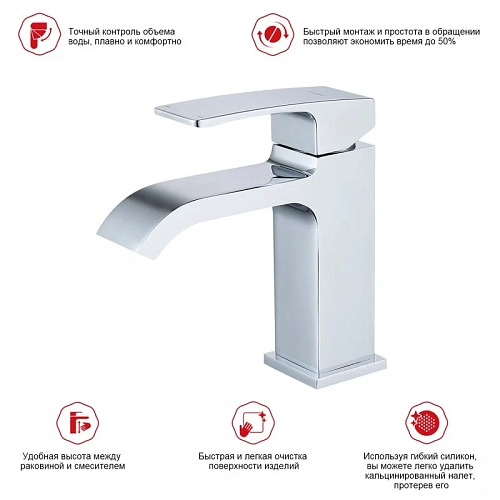 Точный контроль объема воды, плавно и комфортно

Быстрый монтаж и простота в обращении позволяют экономить время до 50%

Удобная высота между раковиной и смесителем

Быстрая и легкая очистка поверхности изделий

Используя гибкий силикон, вы можете легко удалить кальцинированный налет, протерев его