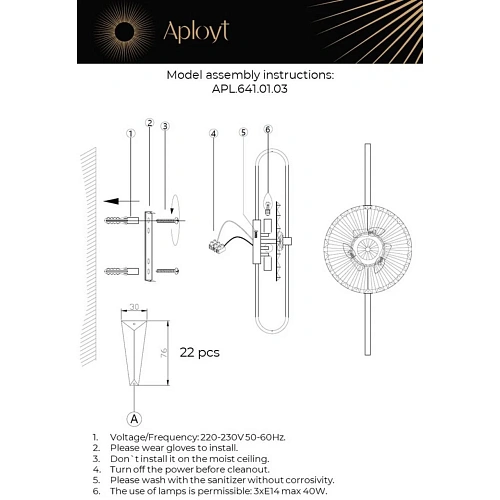 Aployt

Model assembly instructions:
APL.641.01.03

1
2
3
4
5
6

30
76
22 pcs
A

1. Voltage/Frequency: 220-230V 50-60Hz.
2. Please wear gloves to install.
3. Don`t install it on the moist ceiling.
4. Turn off the power before cleanout.
5. Please wash with the sanitizer without corrosivity.
6. The use of lamps is permissible: 3xE14 max 40W.