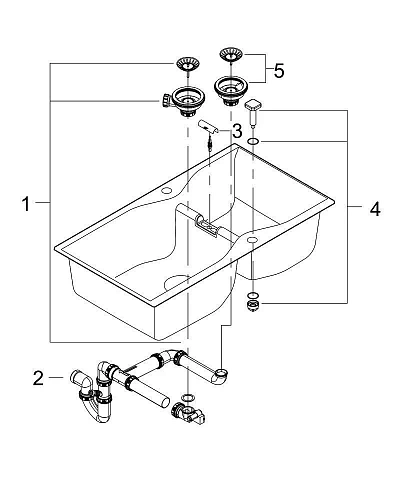 5
3
1
4
2