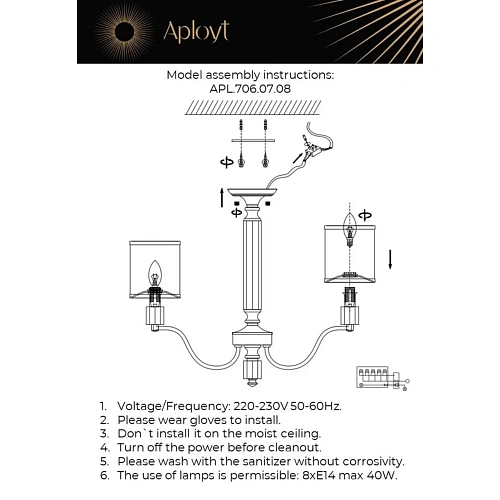 Aployt

Model assembly instructions:
APL.706.07.08

1. Voltage/Frequency: 220-230V 50-60Hz.
2. Please wear gloves to install.
3. Don`t install it on the moist ceiling.
4. Turn off the power before cleanout.
5. Please wash with the sanitizer without corrosivity.
6. The use of lamps is permissible: 8xE14 max 40W.