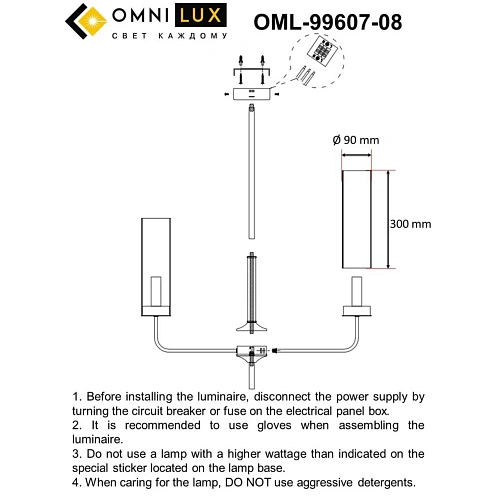 OMNI LUX
СВЕТ КАЖДОМУ

OML-99607-08

Ø 90 mm

300 mm

1. Before installing the luminaire, disconnect the power supply by turning the circuit breaker or fuse on the electrical panel box.
2. It is recommended to use gloves when assembling the luminaire.
3. Do not use a lamp with a higher wattage than indicated on the special sticker located on the lamp base.
4. When caring for the lamp, DO NOT use aggressive detergents.