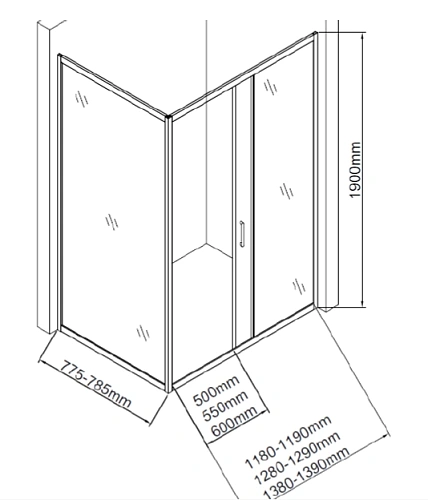 1900mm

775-785mm

500mm
550mm
600mm

1180-1190mm
1280-1290mm
1380-1390mm