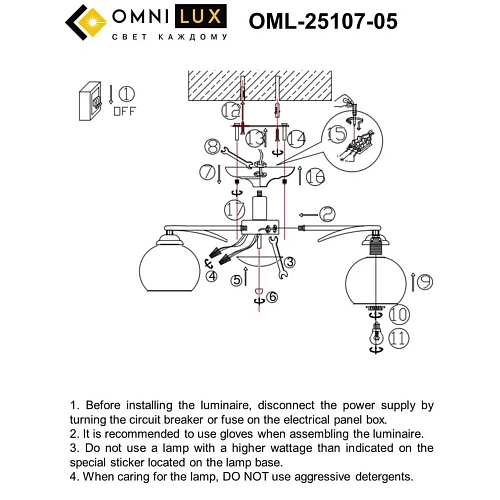 OMNI LUX
СВЕТ КАЖДОМУ
OML-25107-05

1
OFF
12
13
14
15
8
7
16
17
2
3
4
5
6
9
10
11

1. Before installing the luminaire, disconnect the power supply by turning the circuit breaker or fuse on the electrical panel box.
2. It is recommended to use gloves when assembling the luminaire.
3. Do not use a lamp with a higher wattage than indicated on the special sticker located on the lamp base.
4. When caring for the lamp, DO NOT use aggressive detergents.