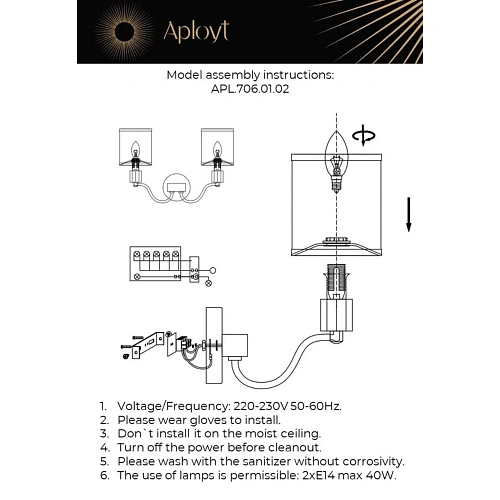 Aployt

Model assembly instructions:
APL.706.01.02

1. Voltage/Frequency: 220-230V 50-60Hz.
2. Please wear gloves to install.
3. Don`t install it on the moist ceiling.
4. Turn off the power before cleanout.
5. Please wash with the sanitizer without corrosivity.
6. The use of lamps is permissible: 2xE14 max 40W.