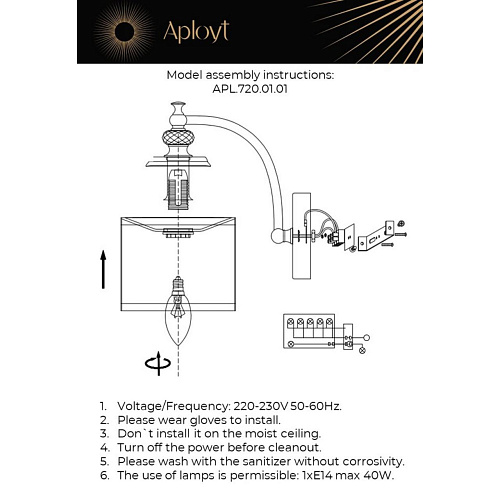 Aployt

Model assembly instructions:
APL.720.01.01

1. Voltage/Frequency: 220-230V 50-60Hz.
2. Please wear gloves to install.
3. Don`t install it on the moist ceiling.
4. Turn off the power before cleanout.
5. Please wash with the sanitizer without corrosivity.
6. The use of lamps is permissible: 1xE14 max 40W.