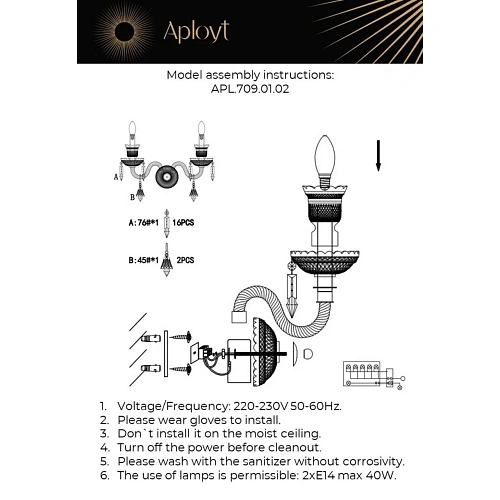 Aployt

Model assembly instructions:
APL.709.01.02

A
B

A:76#*1 16PCS

B:45#*1 2PCS

1. Voltage/Frequency: 220-230V 50-60Hz.
2. Please wear gloves to install.
3. Don`t install it on the moist ceiling.
4. Turn off the power before cleanout.
5. Please wash with the sanitizer without corrosivity.
6. The use of lamps is permissible: 2xE14 max 40W.