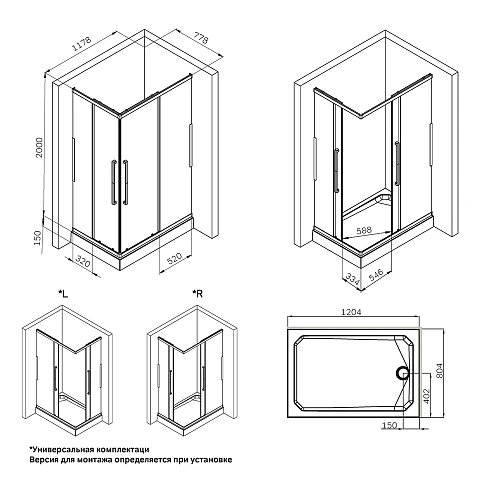 1178
778
2000
150
320
520
588
334
546
*L
*R
1204
804
402
150

*Универсальная комплектаци
Версия для монтажа определяется при установке