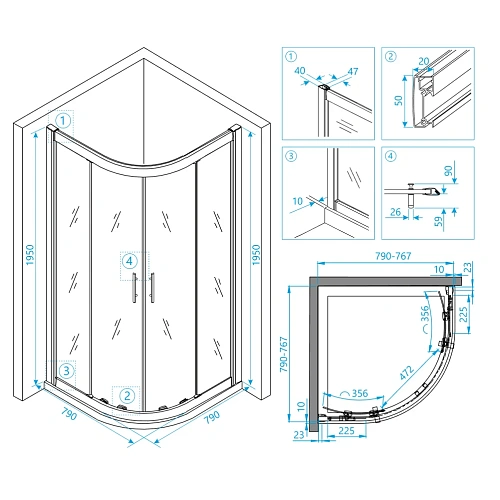 1
1950
1950
4
3
2
790
790

1
40
47

2
20
50

3
10

4
90
26
59

790-767
10
23
356
225
790-767
472
356
10
23
225