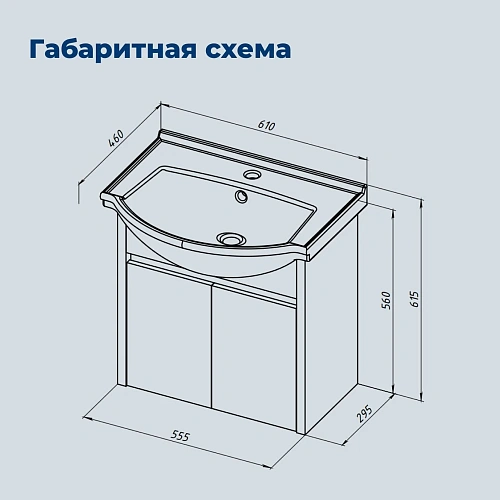 Габаритная схема

460

610

560

615

295

555