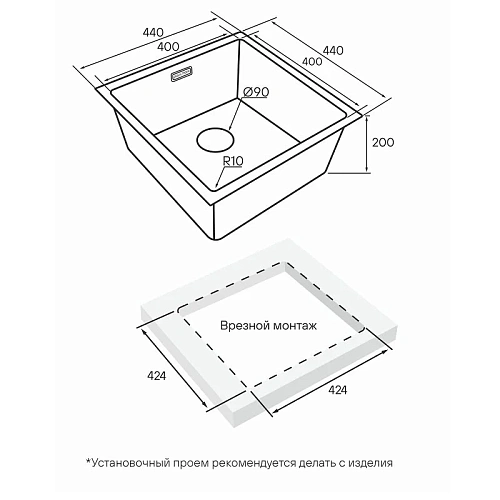 440
400
440
400
Ø90
200
R10

Врезной монтаж
424
424

*Установочный проем рекомендуется делать с изделия