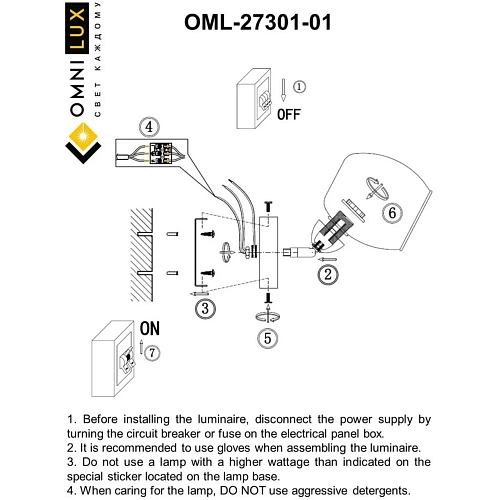 OMNILUX
СВЕТ КАЖДОМУ

OML-27301-01

1
OFF

4

6

2

3

5

ON
7

1. Before installing the luminaire, disconnect the power supply by turning the circuit breaker or fuse on the electrical panel box.
2. It is recommended to use gloves when assembling the luminaire.
3. Do not use a lamp with a higher wattage than indicated on the special sticker located on the lamp base.
4. When caring for the lamp, DO NOT use aggressive detergents.