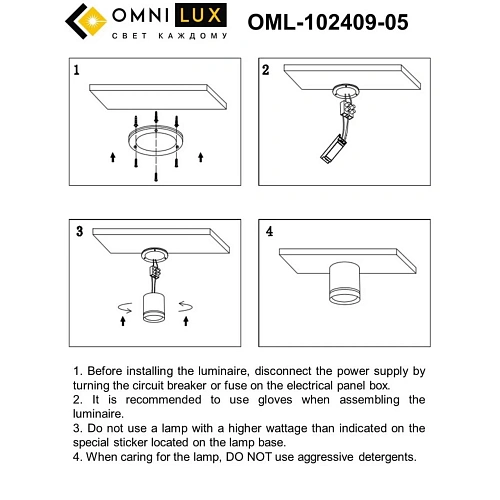 OMNI LUX
СВЕТ КАЖДОМУ

OML-102409-05

1

2

3

4

1. Before installing the luminaire, disconnect the power supply by turning the circuit breaker or fuse on the electrical panel box.
2. It is recommended to use gloves when assembling the luminaire.
3. Do not use a lamp with a higher wattage than indicated on the special sticker located on the lamp base.
4. When caring for the lamp, DO NOT use aggressive detergents.