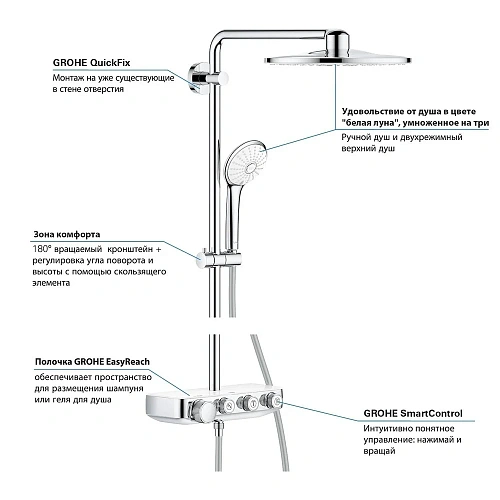 GROHE QuickFix
Монтаж на уже существующие в стене отверстия

Удовольствие от душа в цвете "белая луна", умноженное на три
Ручной душ и двухрежимный верхний душ

Зона комфорта
180° вращаемый кронштейн + регулировка угла поворота и высоты с помощью скользящего элемента

Полочка GROHE EasyReach
обеспечивает пространство для размещения шампуня или геля для душа

GROHE SmartControl
Интуитивно понятное управление: нажимай и вращай