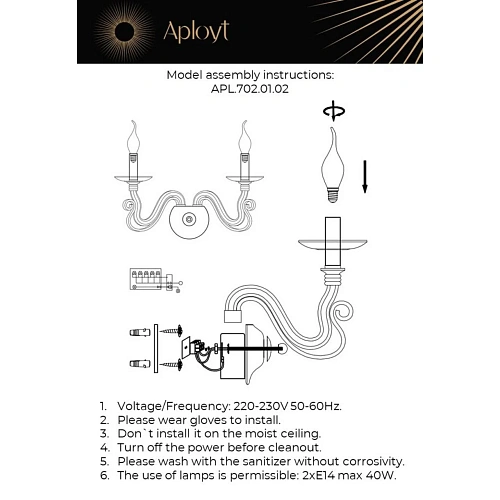 Aployt

Model assembly instructions:
APL.702.01.02

1. Voltage/Frequency: 220-230V 50-60Hz.
2. Please wear gloves to install.
3. Don`t install it on the moist ceiling.
4. Turn off the power before cleanout.
5. Please wash with the sanitizer without corrosivity.
6. The use of lamps is permissible: 2xE14 max 40W.