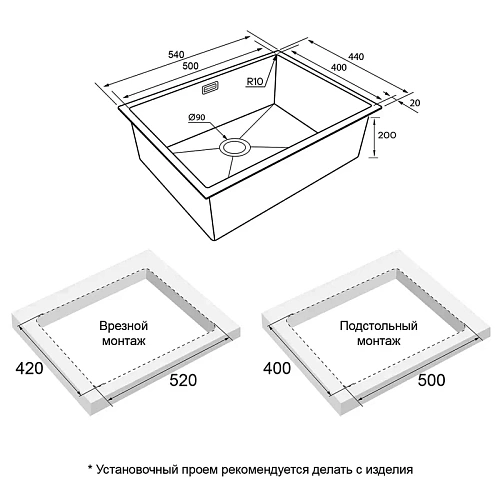 540
500
440
400
R10
20
Ø90
200

Врезной монтаж
420
520

Подстольный монтаж
400
500

* Установочный проем рекомендуется делать с изделия