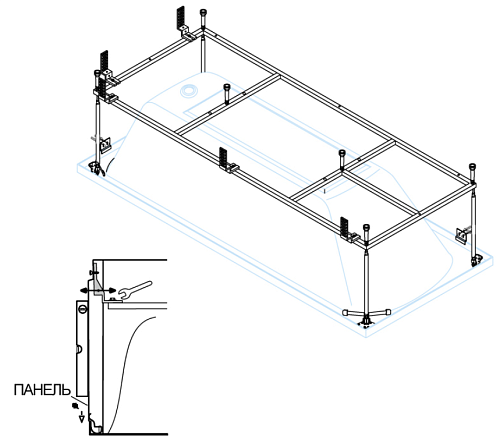 ПАНЕЛЬ