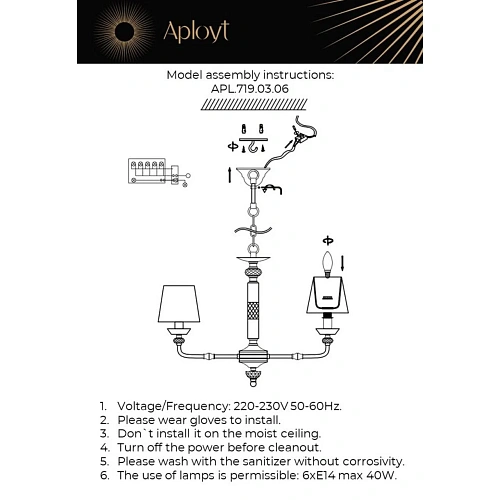 Aployt

Model assembly instructions:
APL.719.03.06

1. Voltage/Frequency: 220-230V 50-60Hz.
2. Please wear gloves to install.
3. Don`t install it on the moist ceiling.
4. Turn off the power before cleanout.
5. Please wash with the sanitizer without corrosivity.
6. The use of lamps is permissible: 6xE14 max 40W.