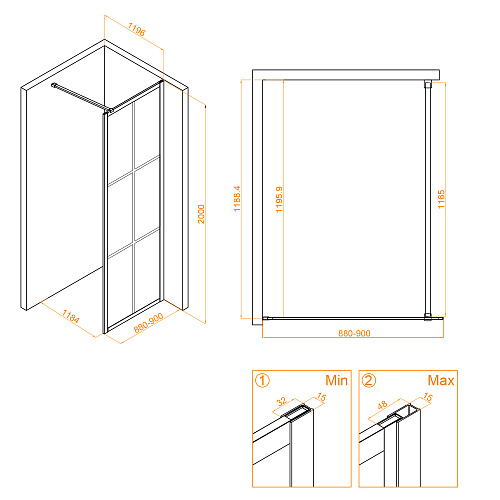 1196
2000
1184
880-900
1188.4
1195.9
1165
880-900
① Min
32
15
② Max
48
15