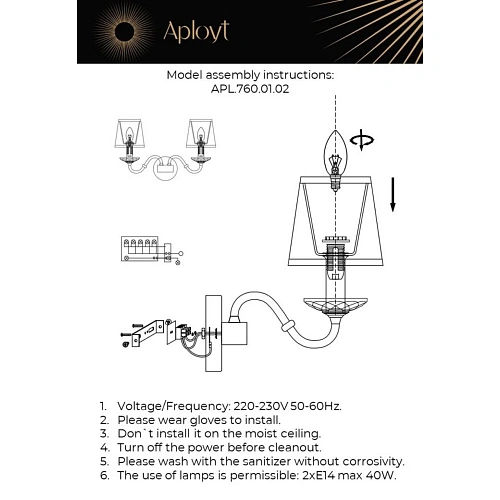 Aployt

Model assembly instructions:
APL.760.01.02

1. Voltage/Frequency: 220-230V 50-60Hz.
2. Please wear gloves to install.
3. Don`t install it on the moist ceiling.
4. Turn off the power before cleanout.
5. Please wash with the sanitizer without corrosivity.
6. The use of lamps is permissible: 2xE14 max 40W.