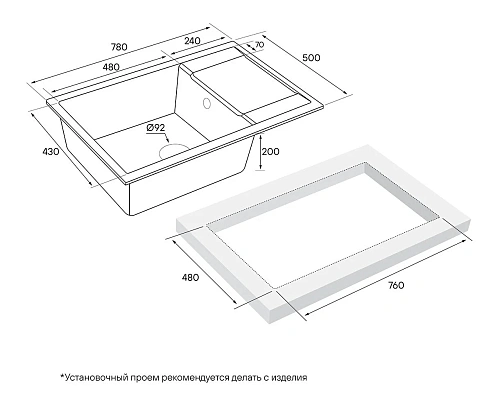 780
240
70
500
480
Ø92
430
200
480
760
*Установочный проем рекомендуется делать с изделия