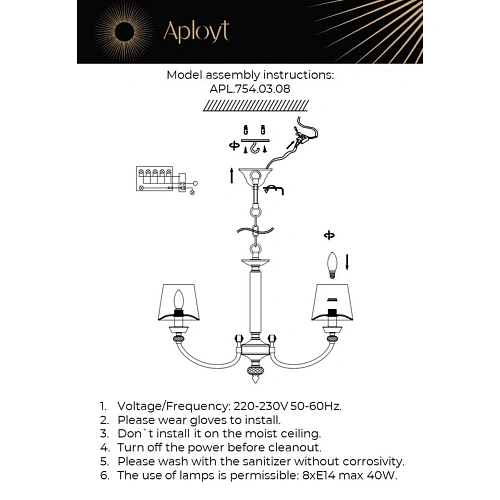 Aployt

Model assembly instructions:
APL.754.03.08

1. Voltage/Frequency: 220-230V 50-60Hz.
2. Please wear gloves to install.
3. Don`t install it on the moist ceiling.
4. Turn off the power before cleanout.
5. Please wash with the sanitizer without corrosivity.
6. The use of lamps is permissible: 8xE14 max 40W.