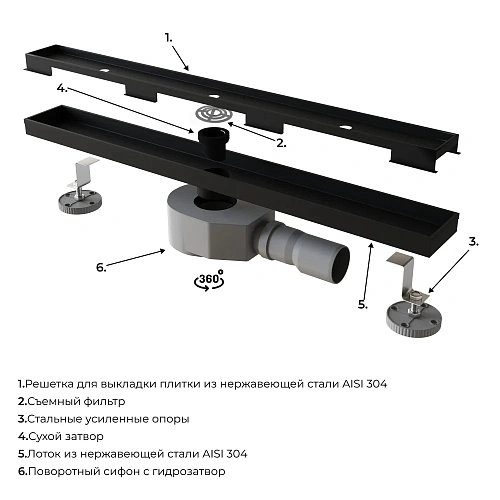 1.

4.

2.

3.

6.

360°

5.

1.Решетка для выкладки плитки из нержавеющей стали AISI 304
2.Съемный фильтр
3.Стальные усиленные опоры
4.Сухой затвор
5.Лоток из нержавеющей стали AISI 304
6.Поворотный сифон с гидрозатвор