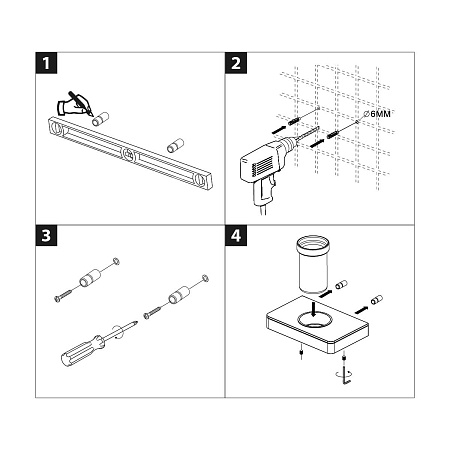 1

2

∅6MM

3

4