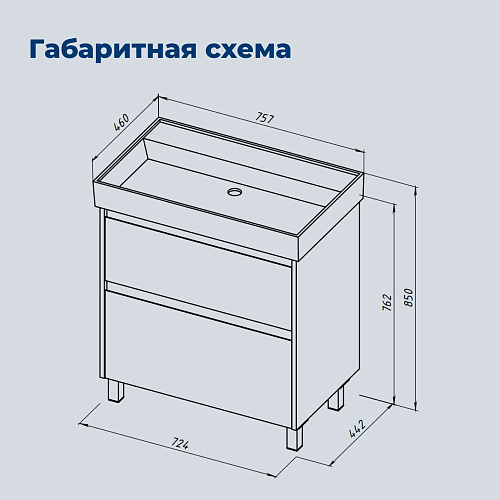 Габаритная схема

460
757
762
850
724
442