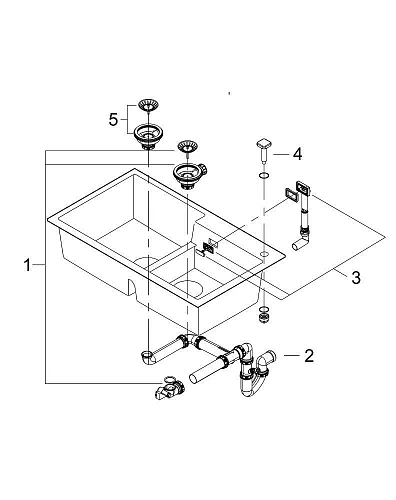 5
4
1
3
2