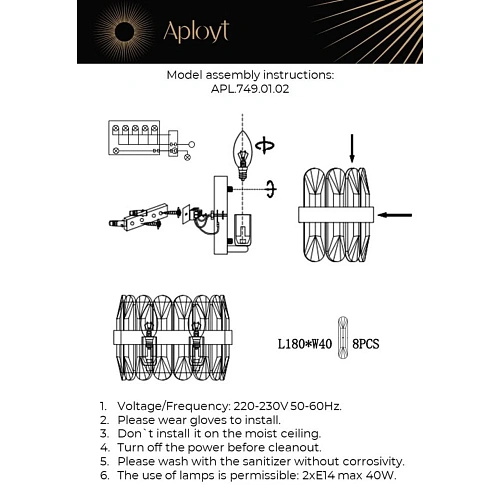 Aployt

Model assembly instructions:
APL.749.01.02

L180*W40 8PCS

1. Voltage/Frequency: 220-230V 50-60Hz.
2. Please wear gloves to install.
3. Don`t install it on the moist ceiling.
4. Turn off the power before cleanout.
5. Please wash with the sanitizer without corrosivity.
6. The use of lamps is permissible: 2xE14 max 40W.