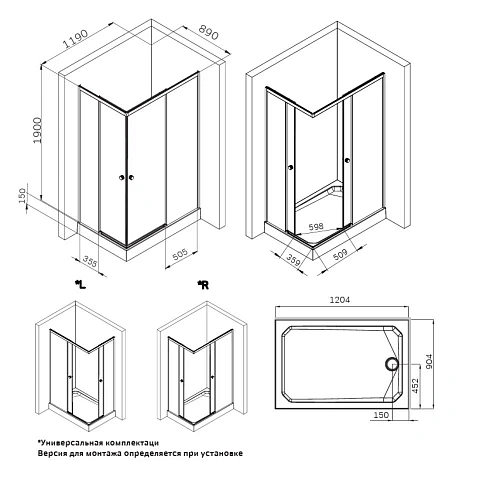 1190
890
1900
150
355
505
598
359
509
*L
*R
1204
904
452
150
*Универсальная комплектаци
Версия для монтажа определяется при установке