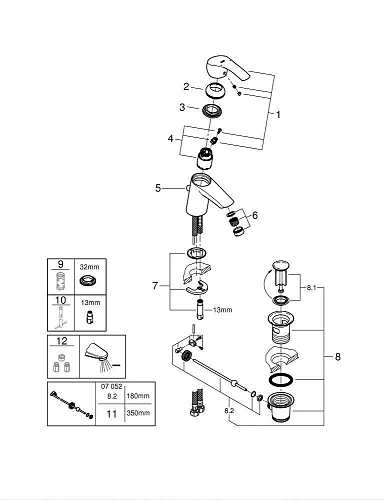 2
3
1
4
5
6
7
13mm
8.1
8
8.2

| 9 | 32mm |
|---|---|
| 10 | 13mm |

12

| | 07 052 | |
|---|---|---|
| | 8.2 | 180mm |
| | 11 | 350mm |