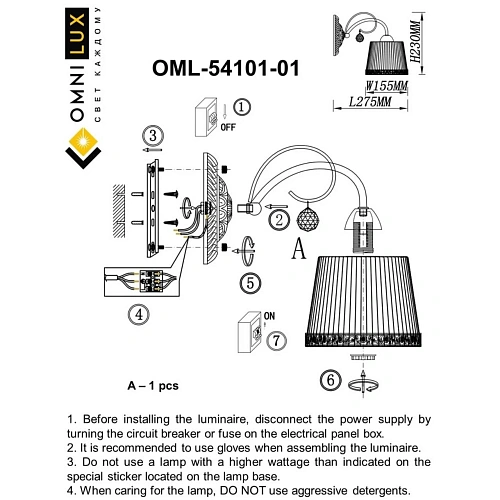 OMNILUX
СВЕТ КАЖДОМУ

OML-54101-01

H230MM
W155MM
L275MM

1
OFF
3
2
A
5
4
ON
7
6

A – 1 pcs

1. Before installing the luminaire, disconnect the power supply by turning the circuit breaker or fuse on the electrical panel box.
2. It is recommended to use gloves when assembling the luminaire.
3. Do not use a lamp with a higher wattage than indicated on the special sticker located on the lamp base.
4. When caring for the lamp, DO NOT use aggressive detergents.