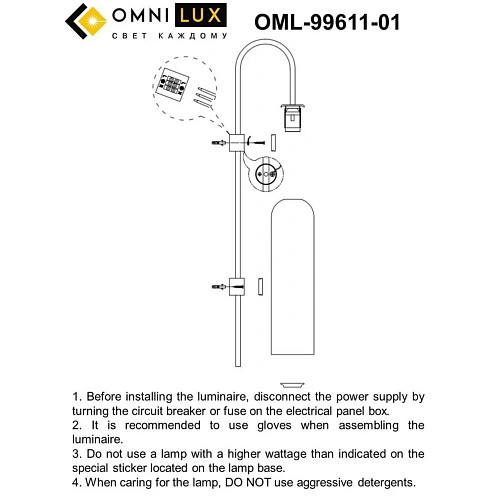 OMNI LUX
СВЕТ КАЖДОМУ

OML-99611-01

1. Before installing the luminaire, disconnect the power supply by turning the circuit breaker or fuse on the electrical panel box.
2. It is recommended to use gloves when assembling the luminaire.
3. Do not use a lamp with a higher wattage than indicated on the special sticker located on the lamp base.
4. When caring for the lamp, DO NOT use aggressive detergents.