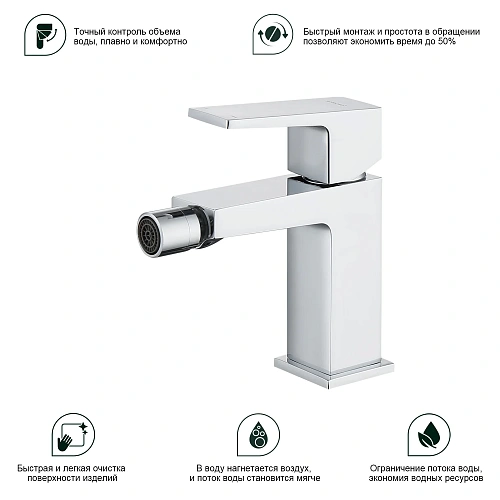 Точный контроль объема воды, плавно и комфортно

Быстрый монтаж и простота в обращении позволяют экономить время до 50%

Быстрая и легкая очистка поверхности изделий

В воду нагнетается воздух, и поток воды становится мягче

Ограничение потока воды, экономия водных ресурсов