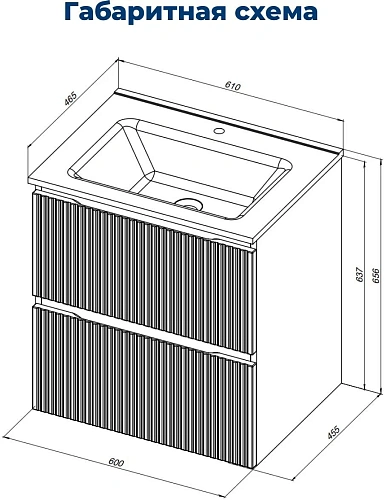 Габаритная схема

465
610
637
656
455
600