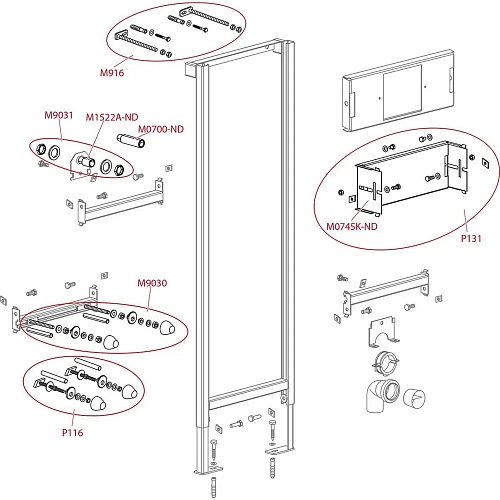 M916

M9031

M1522A-ND

M0700-ND

M0745K-ND

P131

M9030

P116