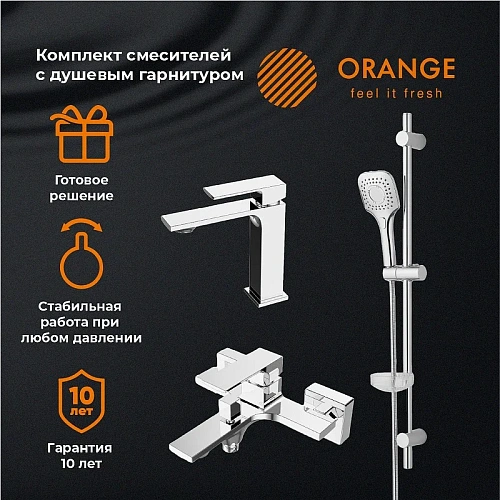 Комплект смесителей с душевым гарнитуром

ORANGE
feel it fresh

Готовое решение

Стабильная работа при любом давлении

10 лет

Гарантия 10 лет